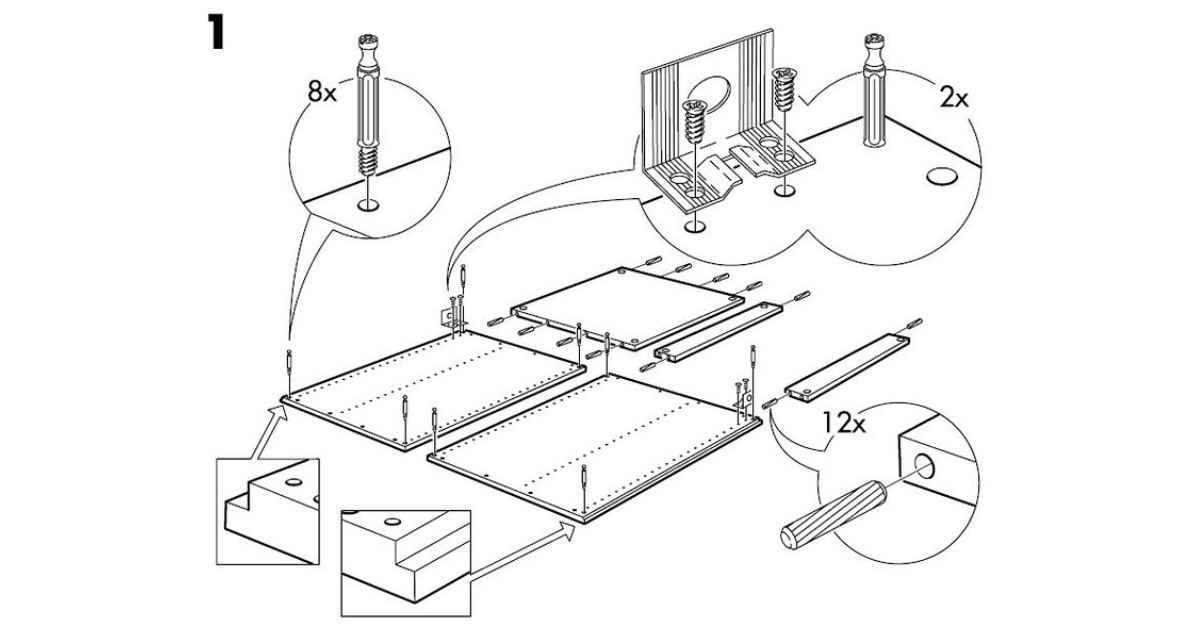 1

8x

2x

12x